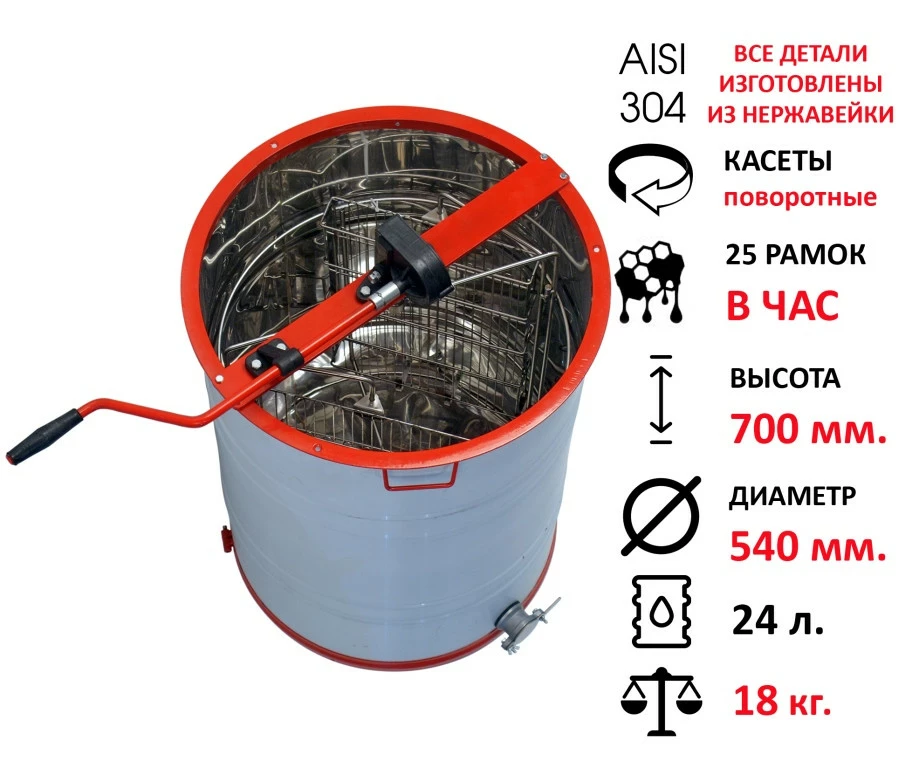 AISI 304

ВСЕ ДЕТАЛИ ИЗГОТОВЛЕНЫ ИЗ НЕРЖАВЕЙКИ

КАСЕТЫ поворотные

25 РАМОК В ЧАС

ВЫСОТА 700 мм.

ДИАМЕТР 540 мм.

24 л.

18 кг.